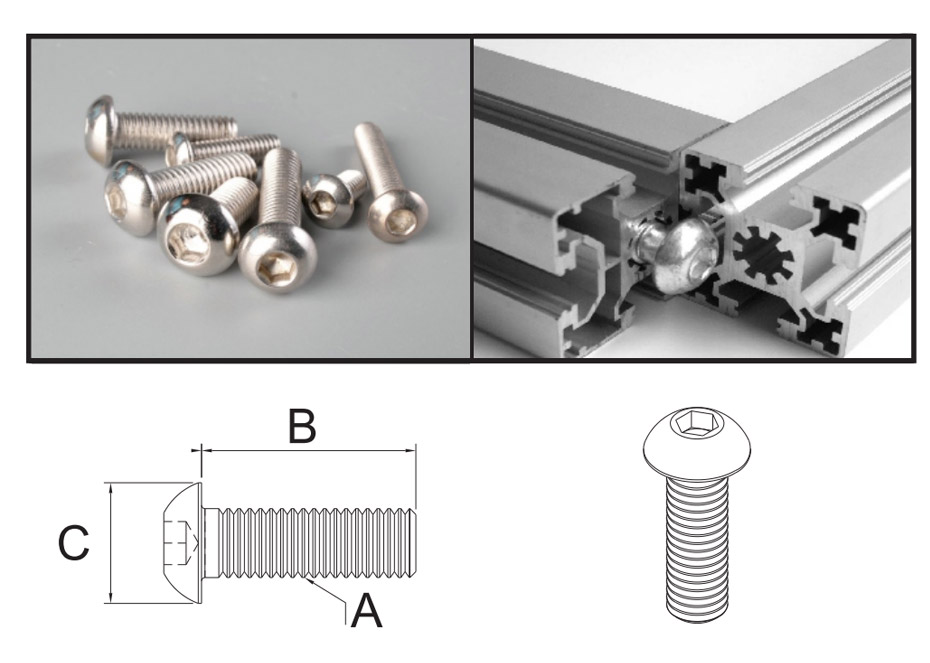 B

C

A