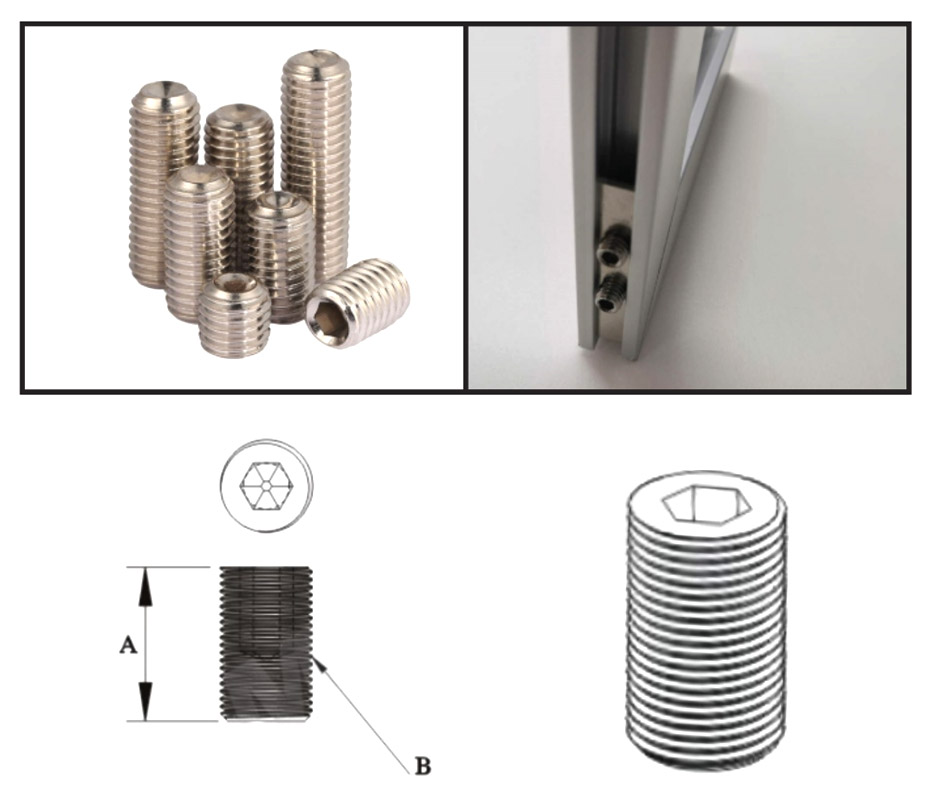 A

B