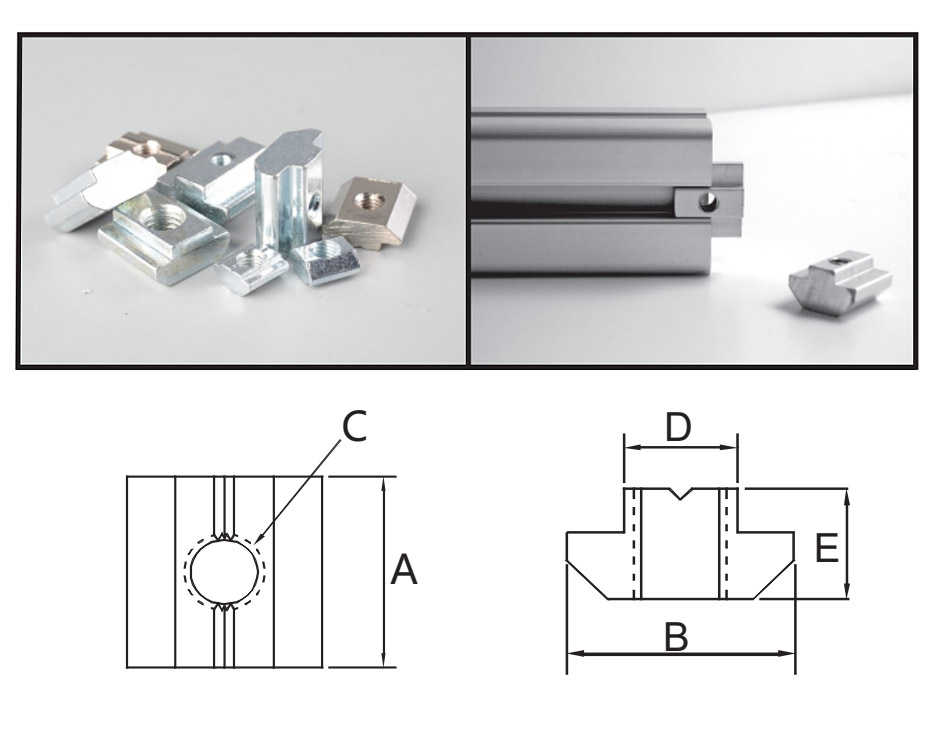 C

A

D

E

B