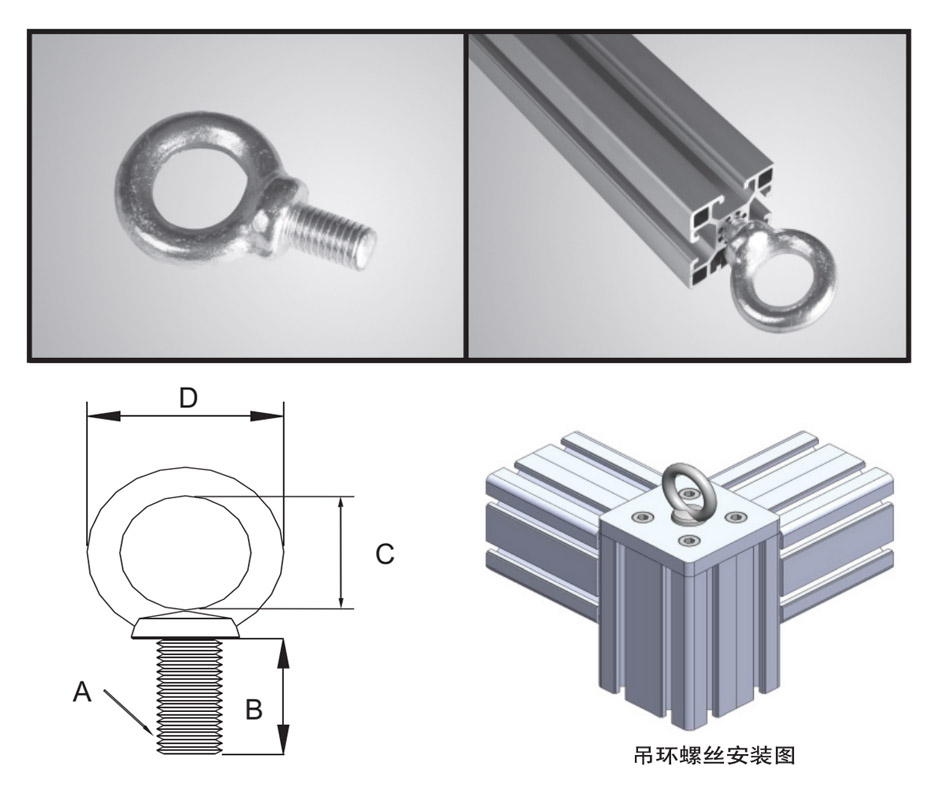 D

C

A

B

吊环螺丝安装图