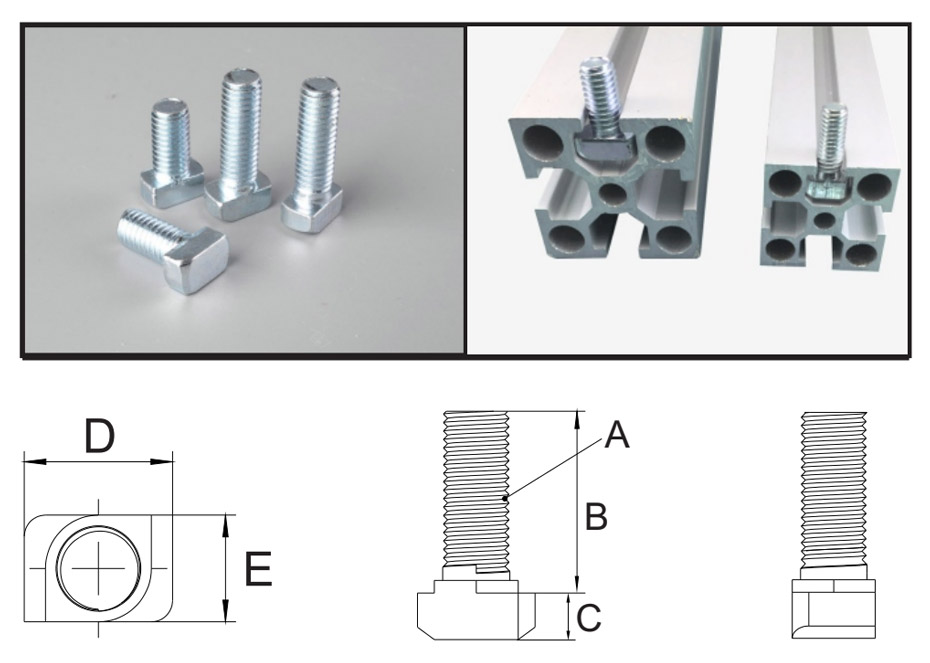 D

E

A

B

C