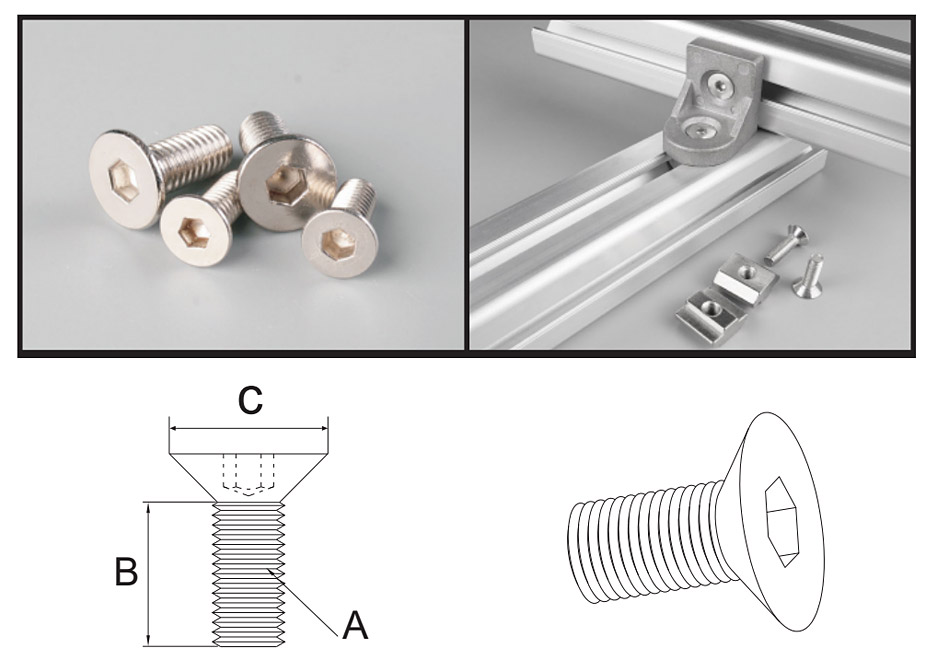 C

B

A