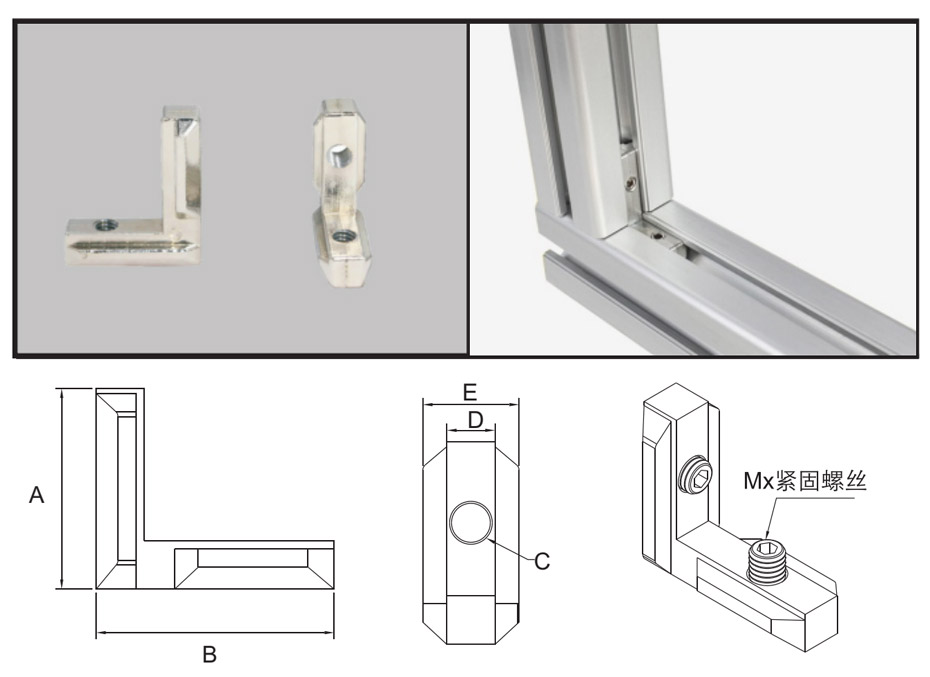 A

B

E

D

C

Mx紧固螺丝