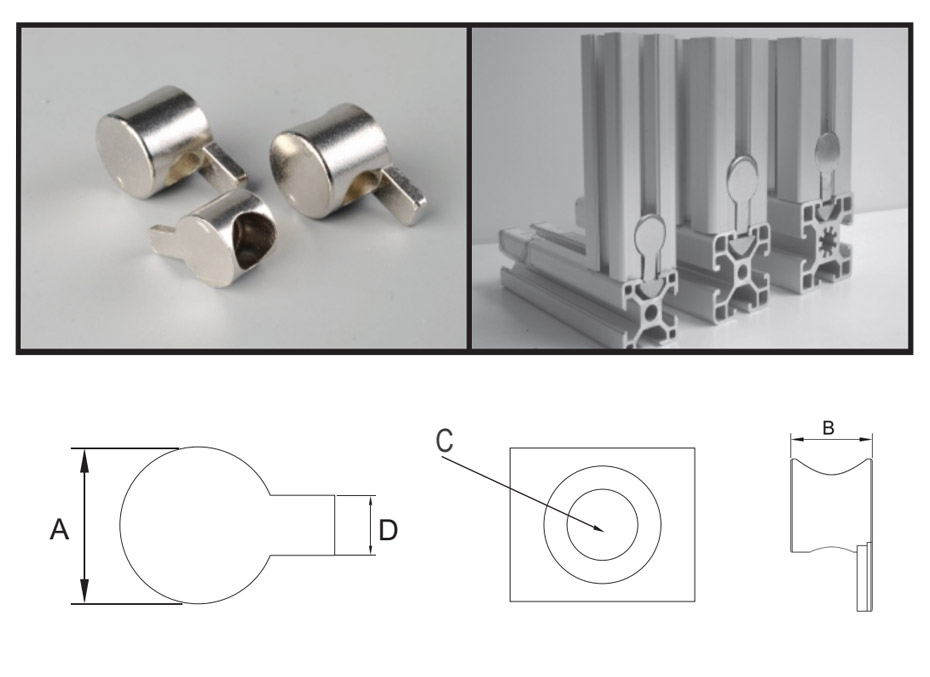 A
D
C
B