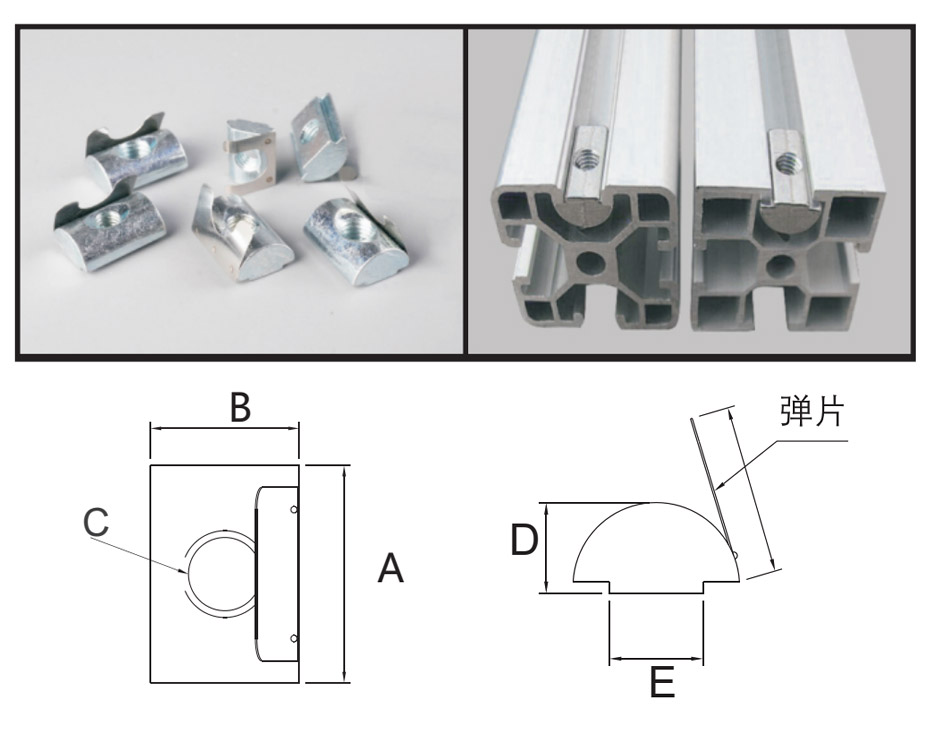 B
C
A
弹片
D
E