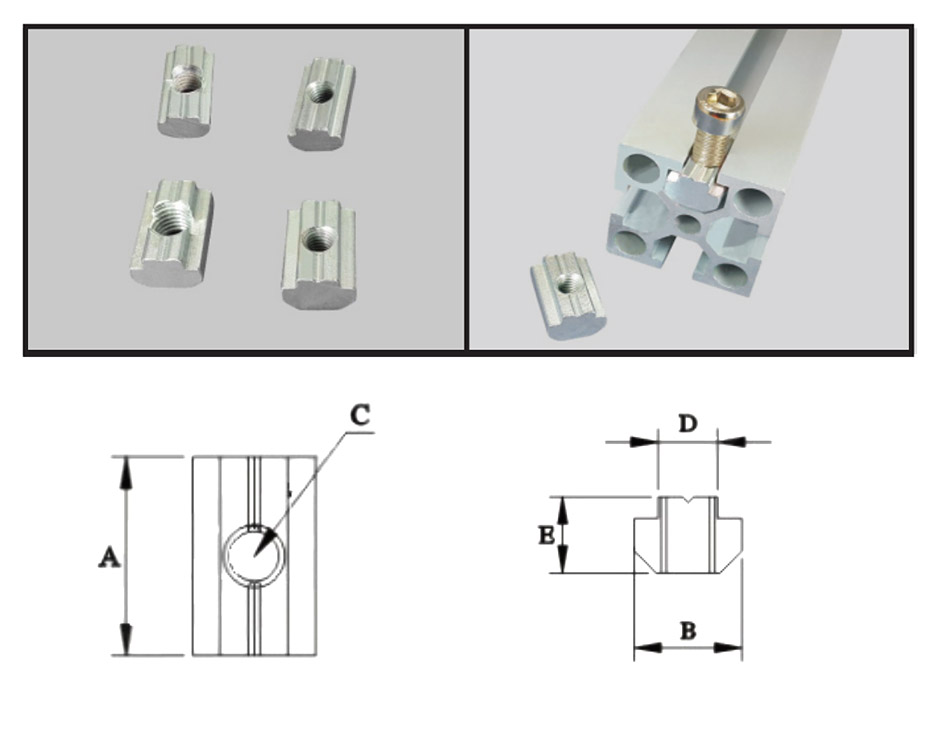 C

A

D

E

B