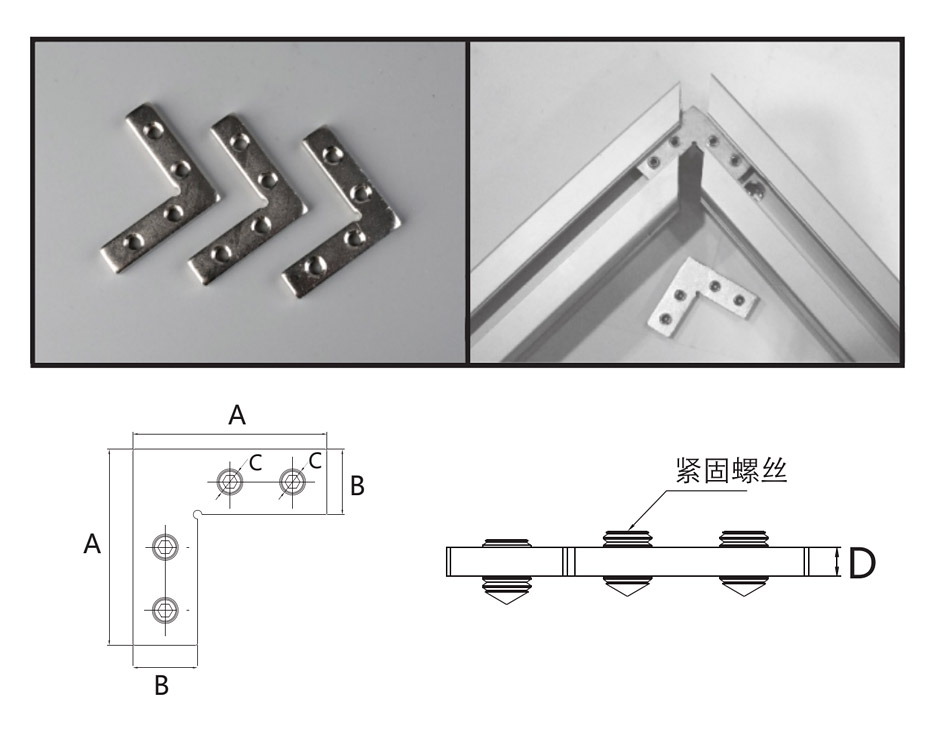 A
C
C
B
A
B
紧固螺丝
D