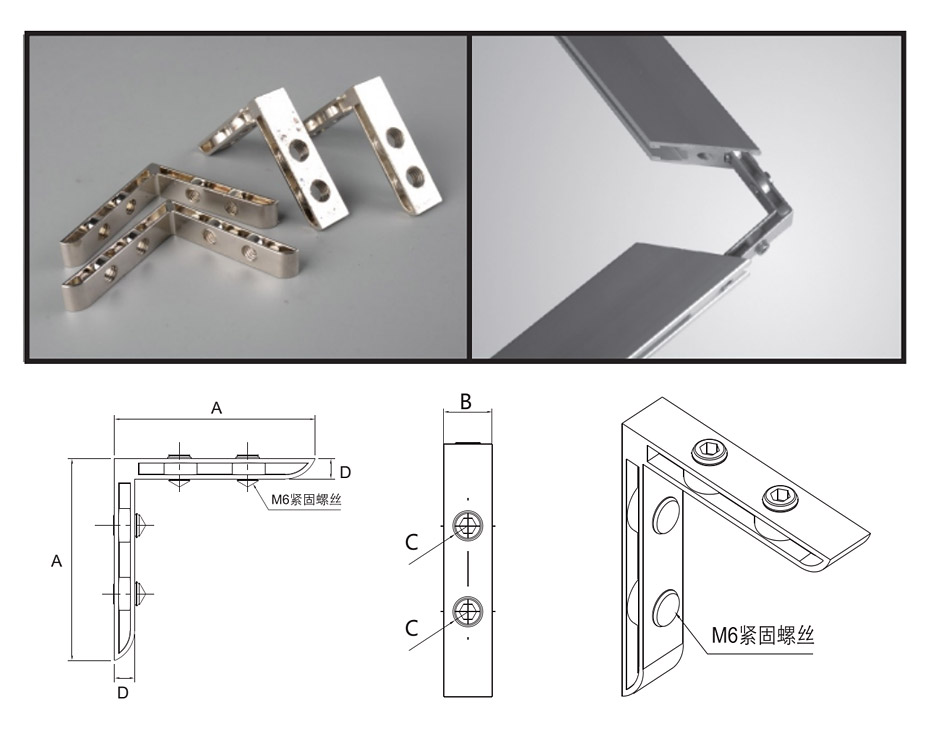 A
D
M6紧固螺丝
A
D
B
C
C
M6紧固螺丝