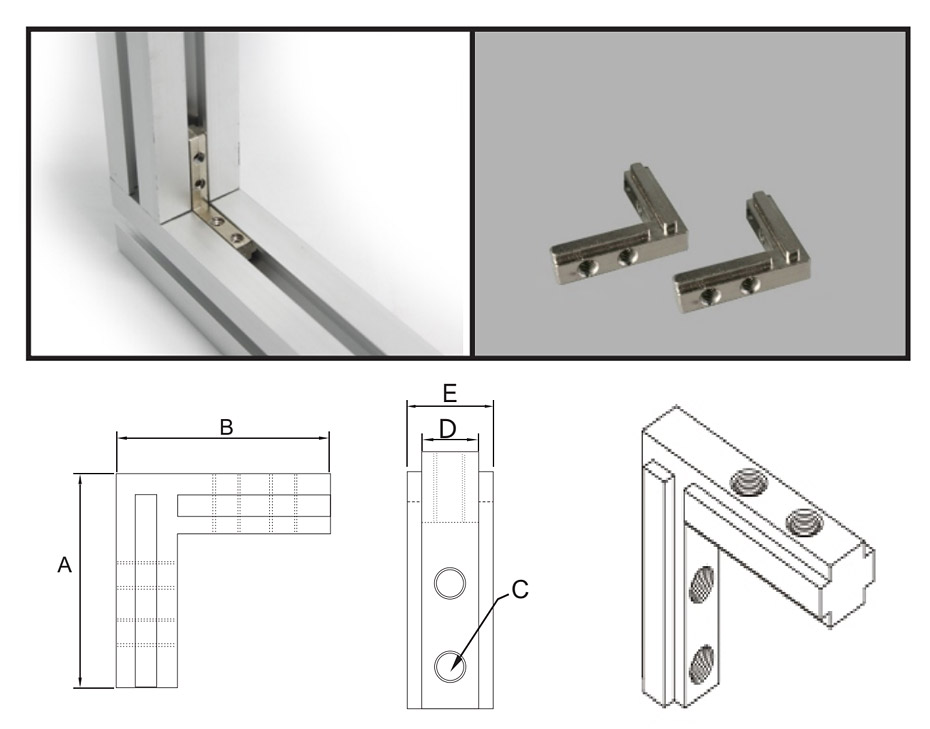 B

A

E

D

C